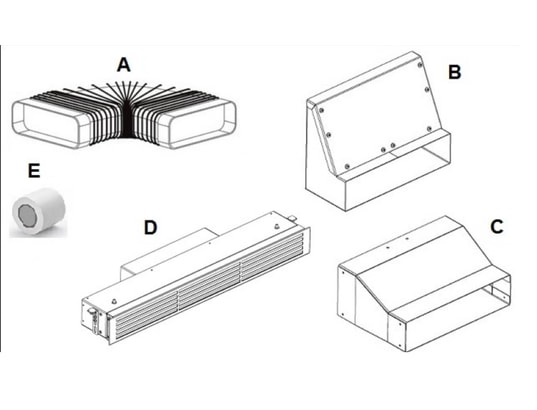 A

B

E

D

C