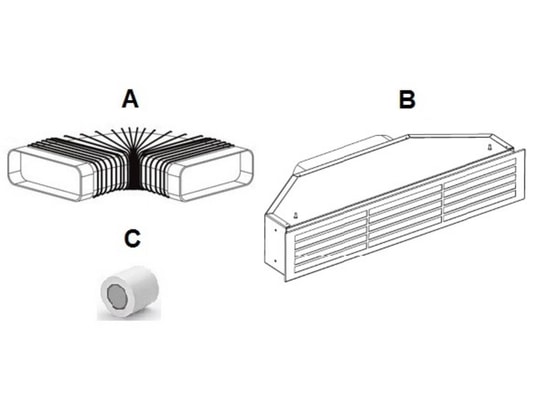 A

B

C