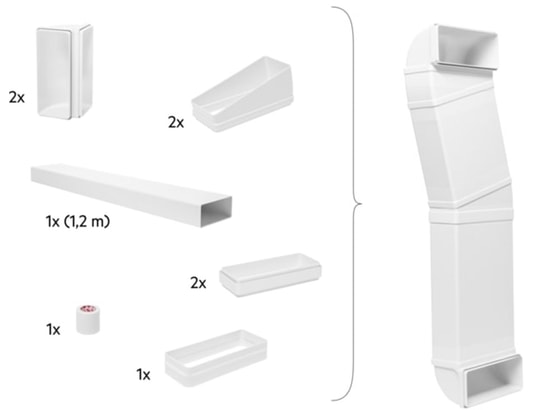 2x

2x

1x (1,2 m)

2x

1x

1x